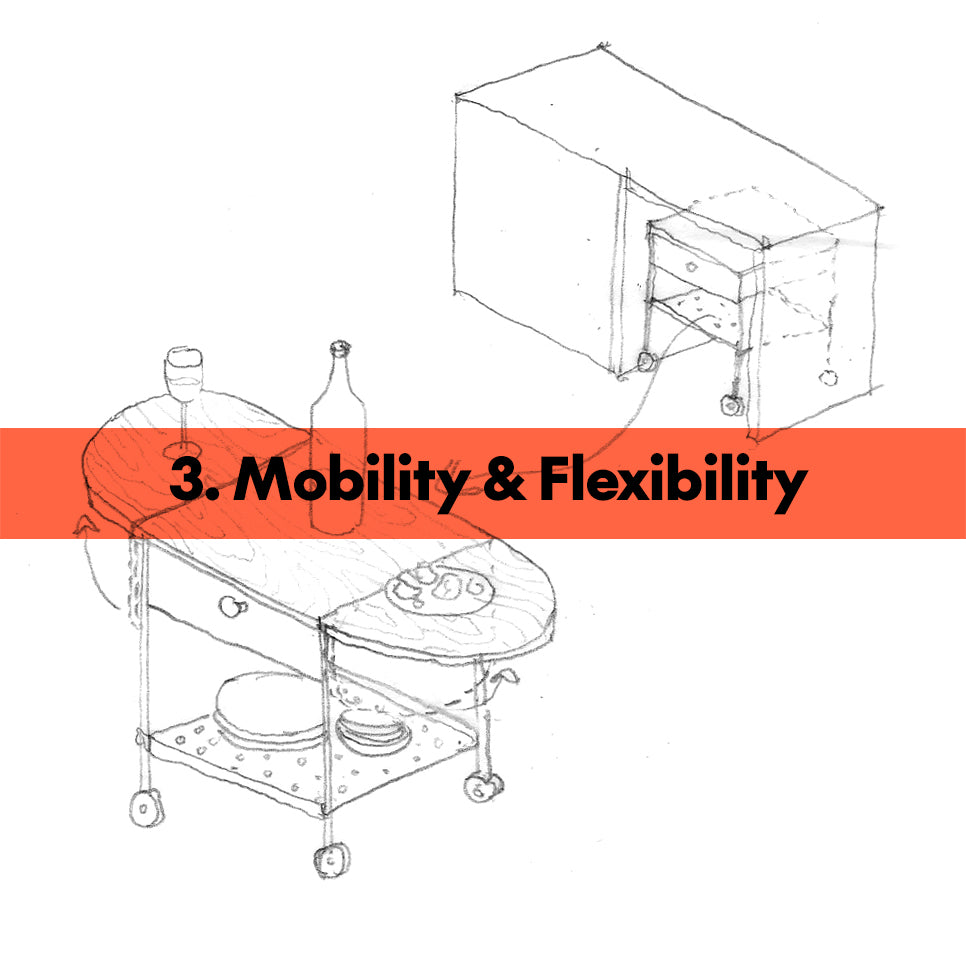 3. Mobility & Flexibility